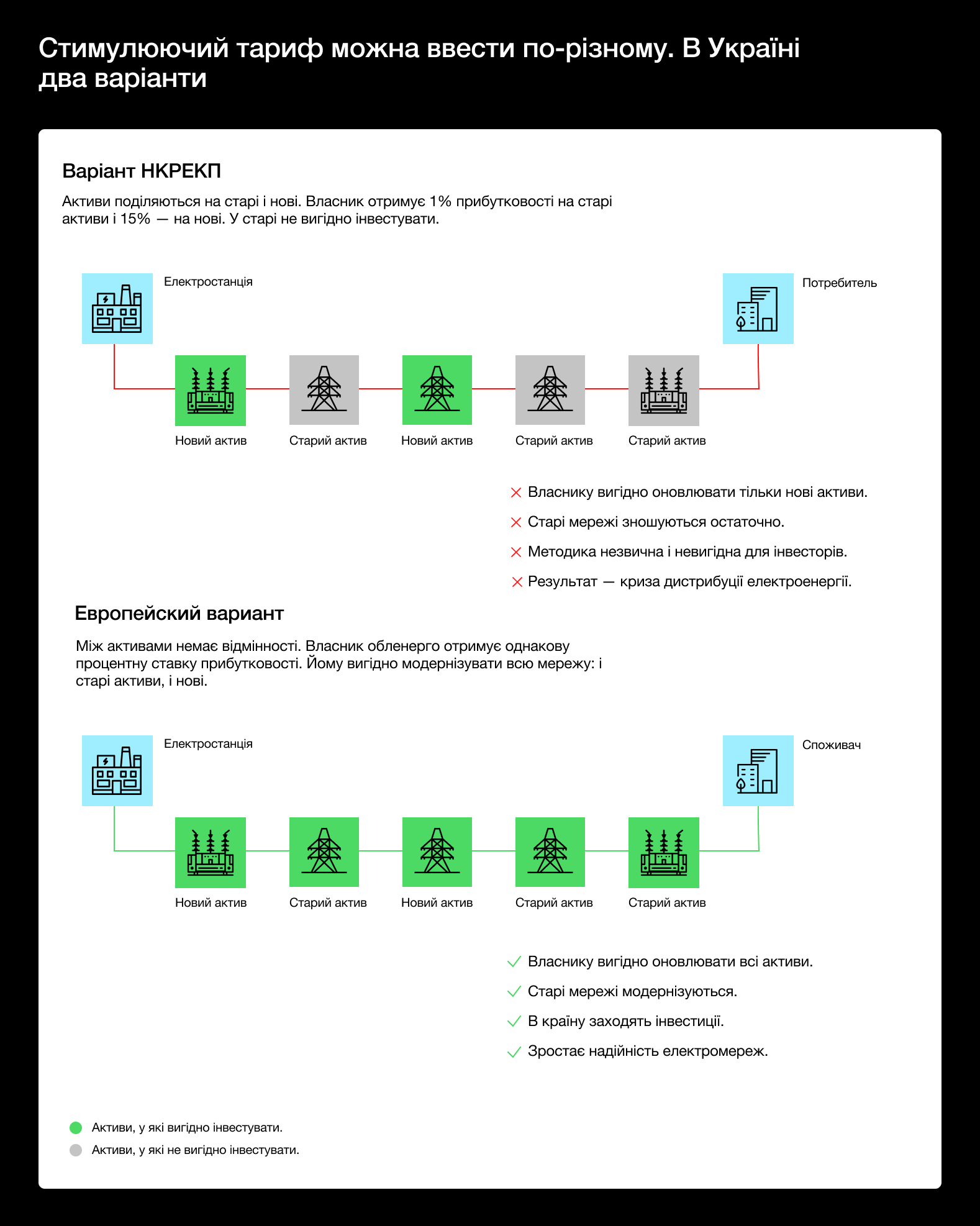 Стимулюючий тариф можна ввести по-різному. В Україні два варіанти

Варіант НКРЕКП

Активи поділяються на старі і нові. Власник отримує 1% прибутковості на старі активи і 15% — на нові. У старі не вигідно інвестувати.

Електростанція

Потребитель

Новий актив

Старий актив

Новий актив

Старий актив

Старий актив

Власнику вигідно оновлювати тільки нові активи.

Старі мережі зношуються остаточно.

Методика незвична і невигідна для інвесторів.

Результат — криза дистрибуції електроенергії.

Европейский вариант

Між активами немає відмінності. Власник обленерго отримує однакову процентну ставку прибутковості. Йому вигідно модернізувати всю мережу: і старі активи, і нові.

Електростанція

Споживач

Новий актив

Старий актив

Новий актив

Старий актив

Старий актив

Власнику вигідно оновлювати всі активи.

Старі мережі модернізуються.

В країну заходять інвестиції.

Зростає надійність електромереж.

Активи, у які вигідно інвестувати.

Активи, у які не вигідно інвестувати.