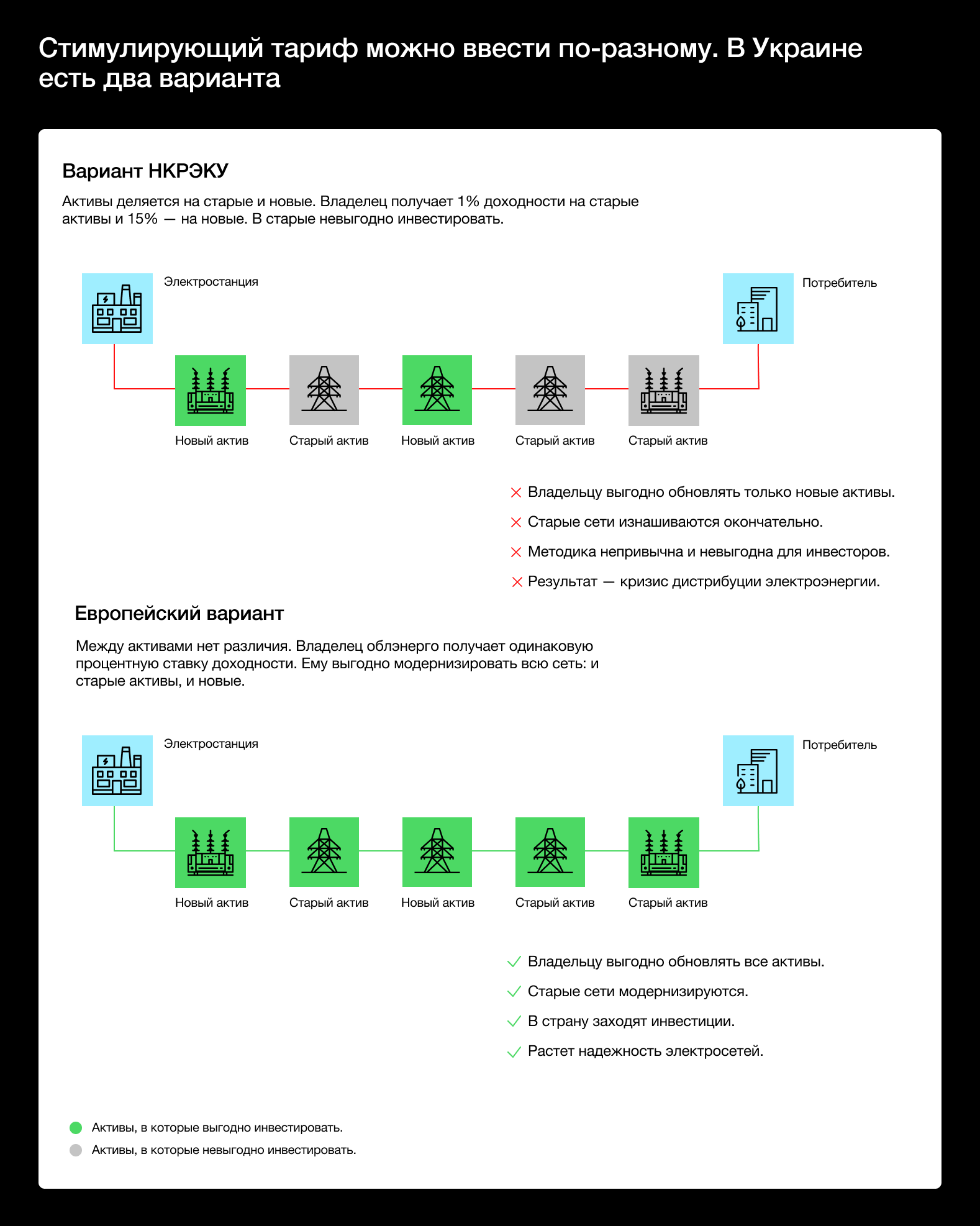 Стимулирующий тариф можно ввести по-разному. В Украине есть два варианта

Вариант НКРЭКУ

Активы деляется на старые и новые. Владелец получает 1% доходности на старые активы и 15% — на новые. В старые невыгодно инвестировать.

Электростанция

Потребитель

Новый актив

Старый актив

Новый актив

Старый актив

Старый актив

Владельцу выгодно обновлять только новые активы.

Старые сети изнашиваются окончательно.

Методика непривычна и невыгодна для инвесторов.

Результат — кризис дистрибуции электроэнергии.

Европейский вариант

Между активами нет различия. Владелец облэнерго получает одинаковую процентную ставку доходности. Ему выгодно модернизировать всю сеть: и старые активы, и новые.

Электростанция

Потребитель

Новый актив

Старый актив

Новый актив

Старый актив

Старый актив

Владельцу выгодно обновлять все активы.

Старые сети модернизируются.

В страну заходят инвестиции.

Растет надежность электросетей.

Активы, в которые выгодно инвестировать.

Активы, в которые невыгодно инвестировать.